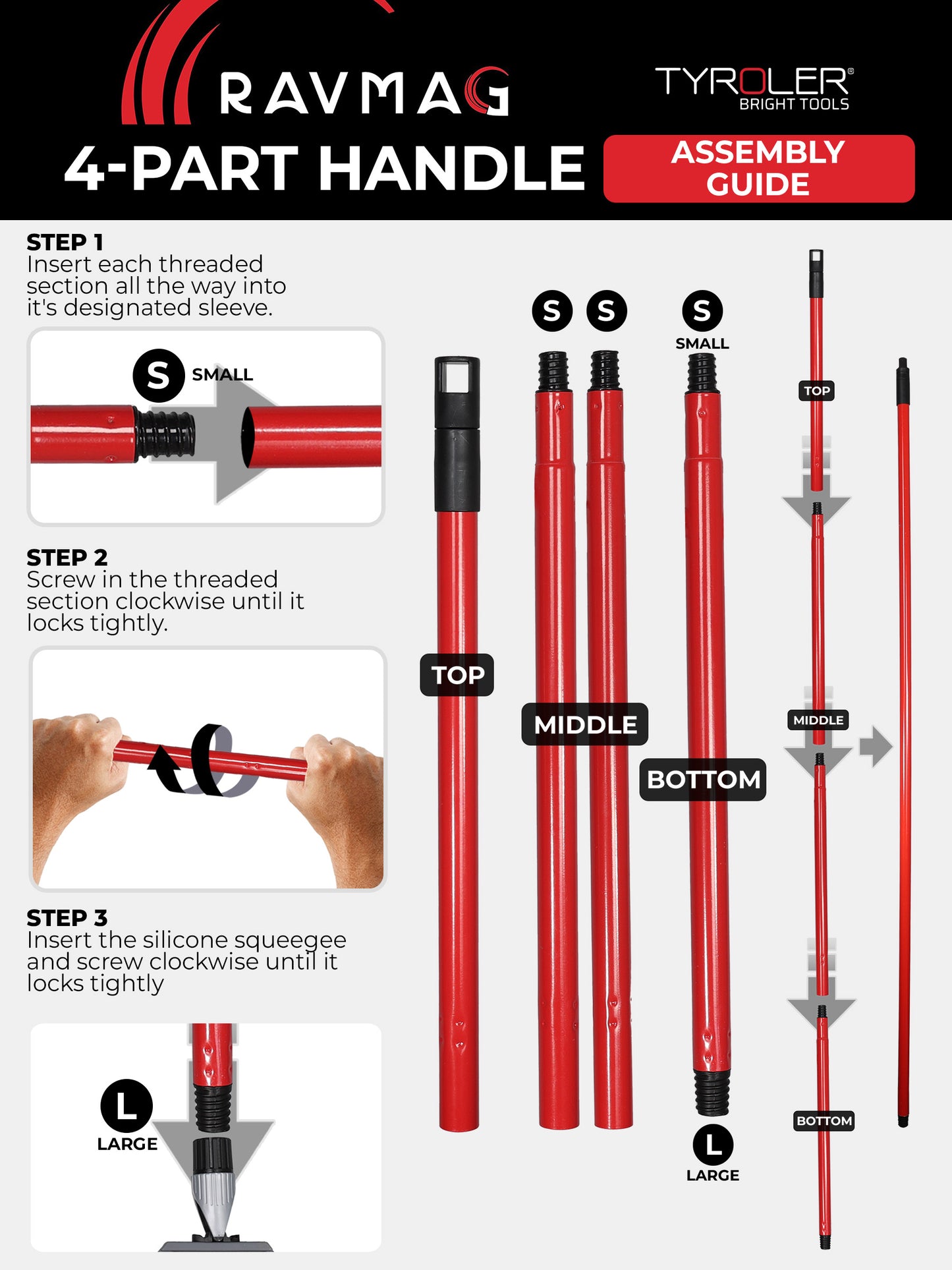 RAVMAG

TYROLER®
BRIGHT TOOLS

4-PART HANDLE

ASSEMBLY GUIDE

STEP 1
Insert each threaded section all the way into it's designated sleeve.

S SMALL

STEP 2
Screw in the threaded section clockwise until it locks tightly.

STEP 3
Insert the silicone squeegee and screw clockwise until it locks tightly

L LARGE

S S S SMALL

TOP

MIDDLE

BOTTOM

L LARGE

TOP

MIDDLE

BOTTOM