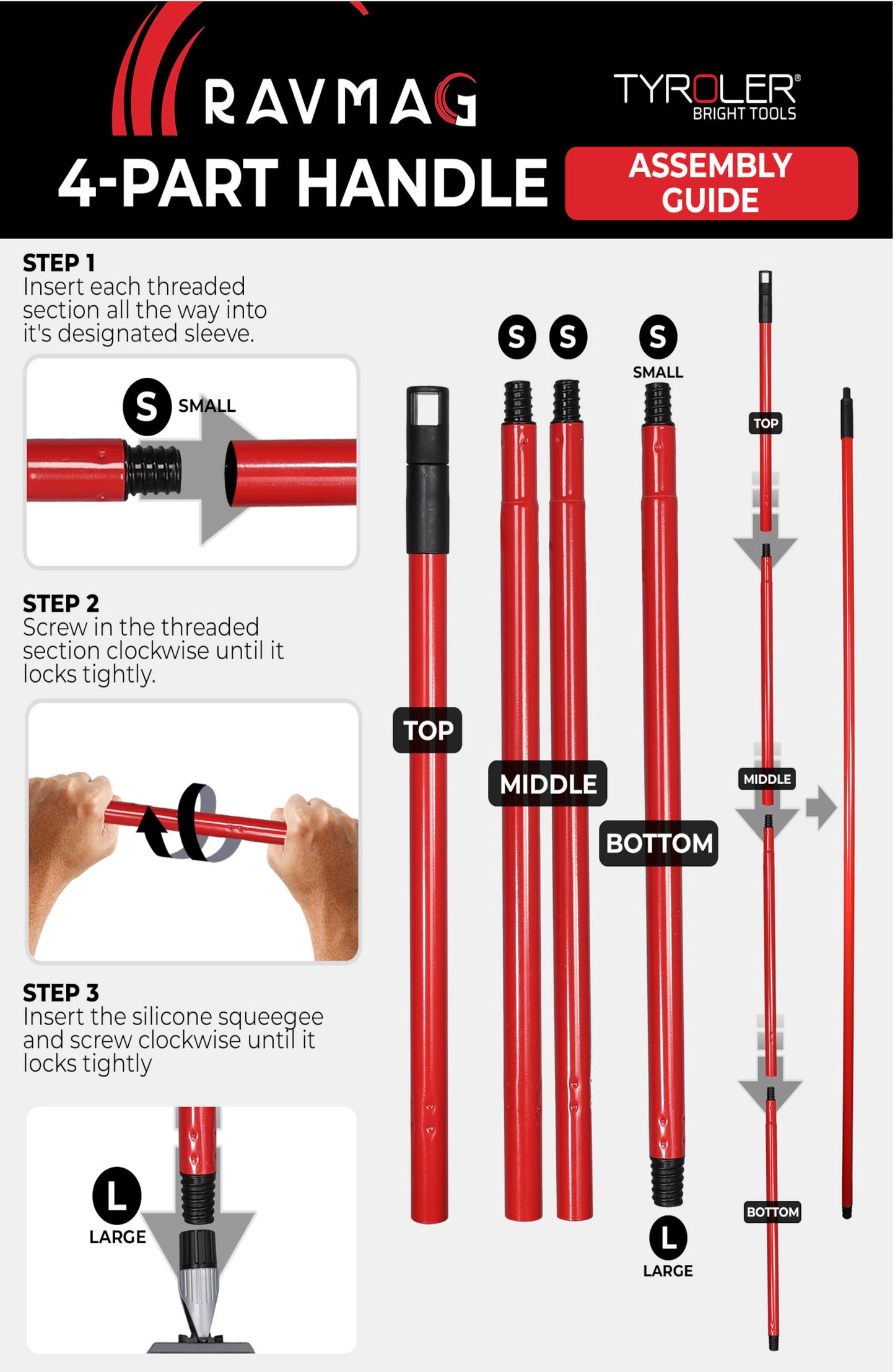 RAVMAG

TYROLER®
BRIGHT TOOLS

4-PART HANDLE

ASSEMBLY GUIDE

STEP 1
Insert each threaded section all the way into it's designated sleeve.

S SMALL

STEP 2
Screw in the threaded section clockwise until it locks tightly.

STEP 3
Insert the silicone squeegee and screw clockwise until it locks tightly

L
LARGE

S S S
SMALL

TOP

MIDDLE

BOTTOM

L
LARGE

TOP

MIDDLE

BOTTOM