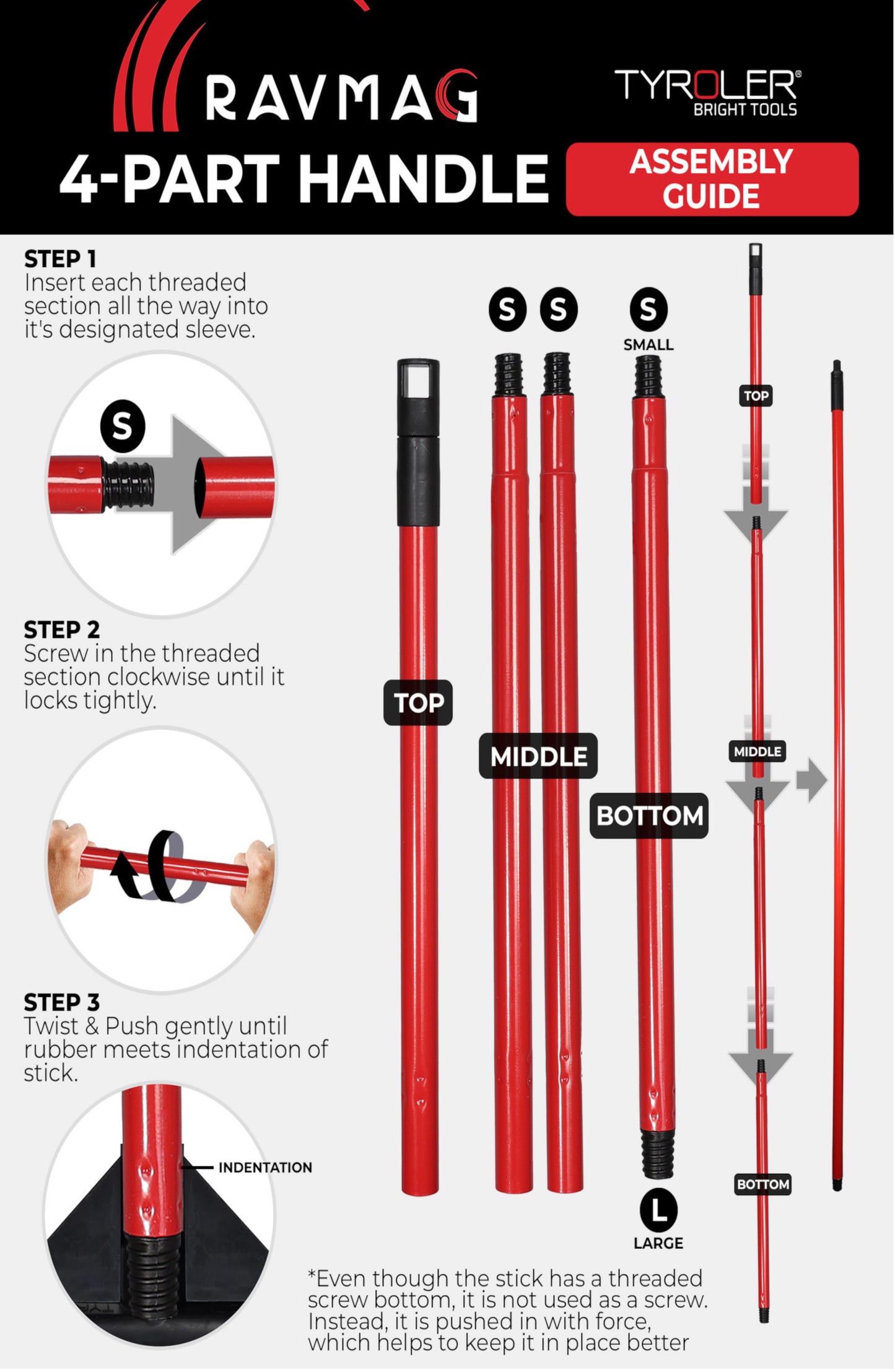 RAVMAG

TYROLER®
BRIGHT TOOLS

4-PART HANDLE

ASSEMBLY GUIDE

STEP 1
Insert each threaded section all the way into it's designated sleeve.

S

STEP 2
Screw in the threaded section clockwise until it locks tightly.

STEP 3
Twist & Push gently until rubber meets indentation of stick.

INDENTATION

S S S
SMALL

TOP
MIDDLE
BOTTOM

L
LARGE

TOP
MIDDLE
BOTTOM

*Even though the stick has a threaded screw bottom, it is not used as a screw. Instead, it is pushed in with force, which helps to keep it in place better